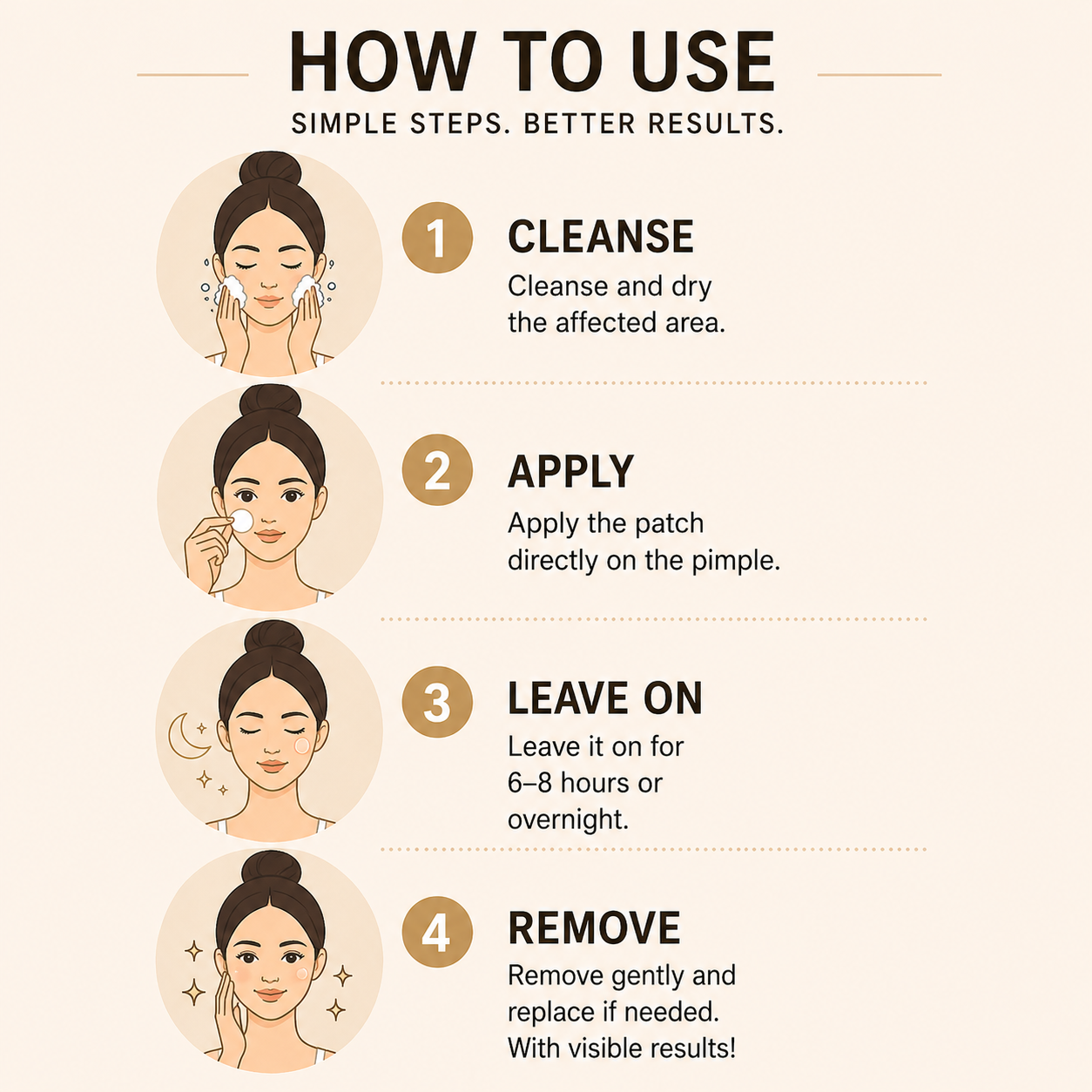 HOW TO USE

SIMPLE STEPS. BETTER RESULTS.

1 CLEANSE
Cleanse and dry the affected area.

2 APPLY
Apply the patch directly on the pimple.

3 LEAVE ON
Leave it on for 6–8 hours or overnight.

4 REMOVE
Remove gently and replace if needed. With visible results!